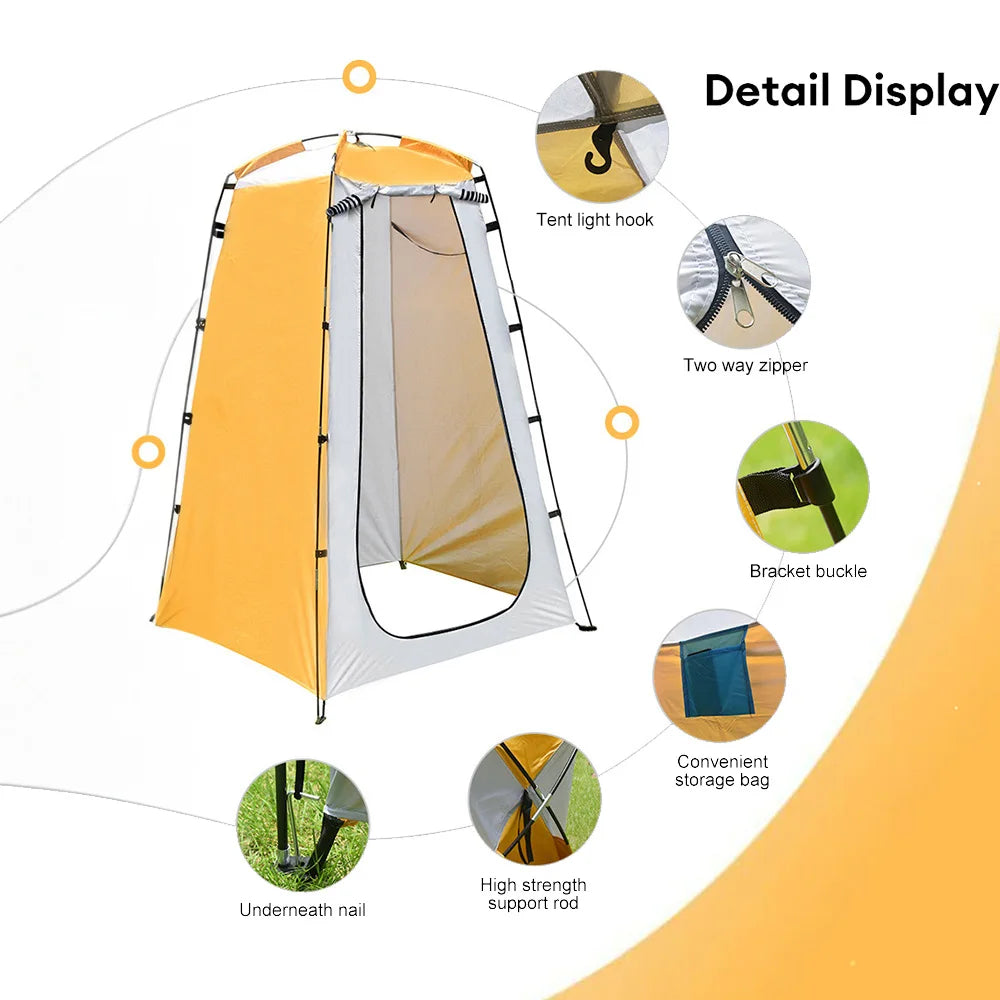 Detail Display

Tent light hook

Two way zipper

Bracket buckle

Convenient storage bag

High strength support rod

Underneath nail