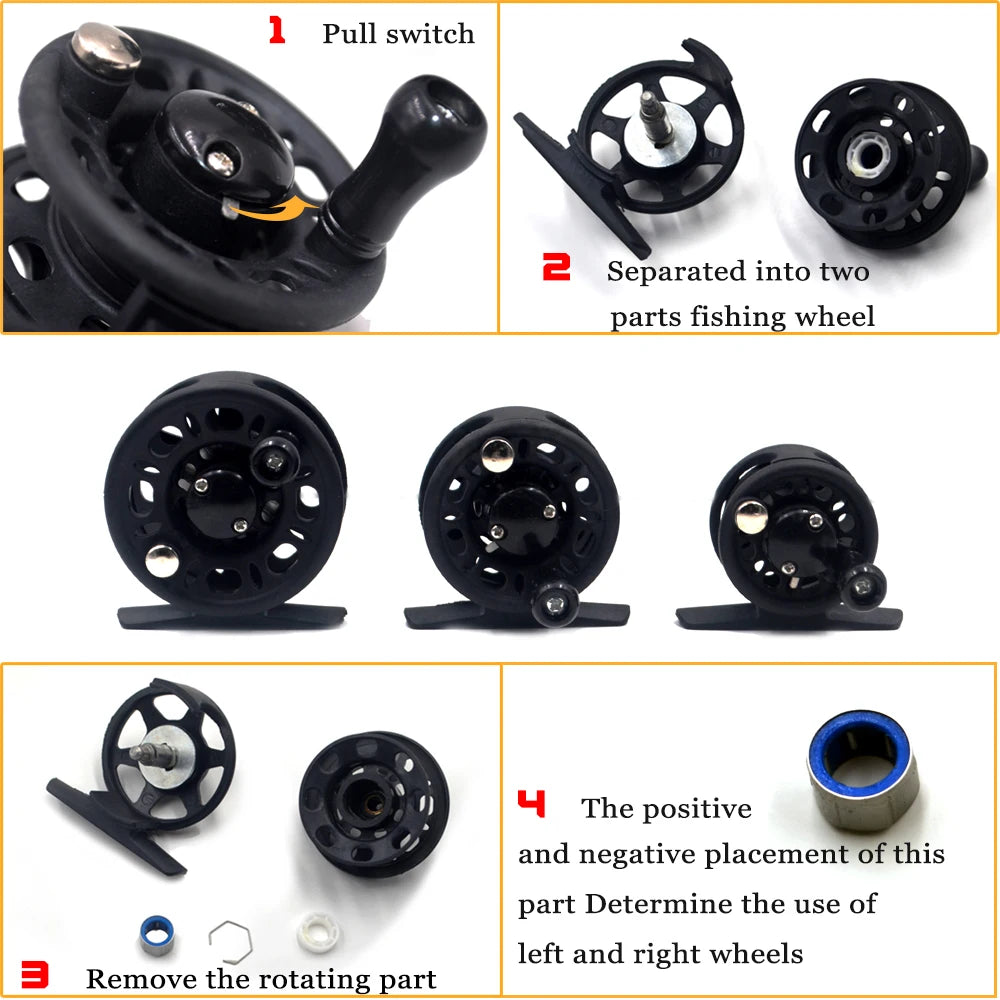 1 Pull switch

2 Separated into two parts fishing wheel

3 Remove the rotating part

4 The positive and negative placement of this part Determine the use of left and right wheels